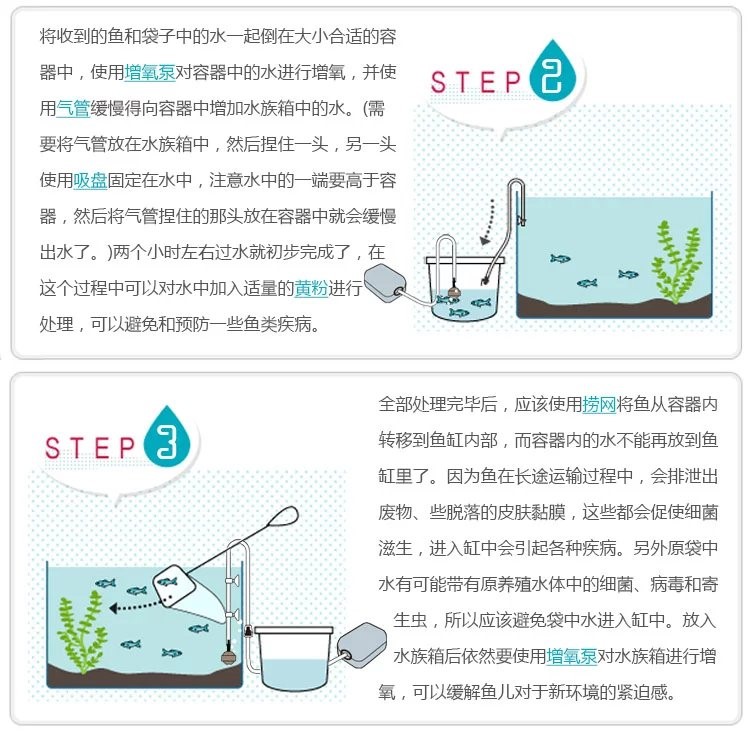 将收到的鱼和袋子中的水一起倒在大小合适的容器中，使用增氧泵对容器中的水进行增氧，并使用气管缓慢得向容器中增加水族箱中的水。(需要将气管放在水族箱中，然后捏住一头，另一头使用吸盘固定在水中，注意水中的一端要高于容器，然后将气管捏住的那头放在容器中就会缓慢出水了。)两个小时左右过水就初步完成了，在这个过程中可以对水中加入适量的黄粉进行处理，可以避免和预防一些鱼类疾病。

STEP 2

STEP 3

全部处理完毕后，应该使用捞网将鱼从容器内转移到鱼缸内部，而容器内的水不能再放到鱼缸里了。因为鱼在长途运输过程中，会排泄出废物、些脱落的皮肤黏膜，这些都会促使细菌滋生，进入缸中会引起各种疾病。另外原袋中水有可能带有原养殖水体中的细菌、病毒和寄生虫，所以应该避免袋中水进入缸中。放入水族箱后依然要使用增氧泵对水族箱进行增氧，可以缓解鱼儿对于新环境的紧迫感。